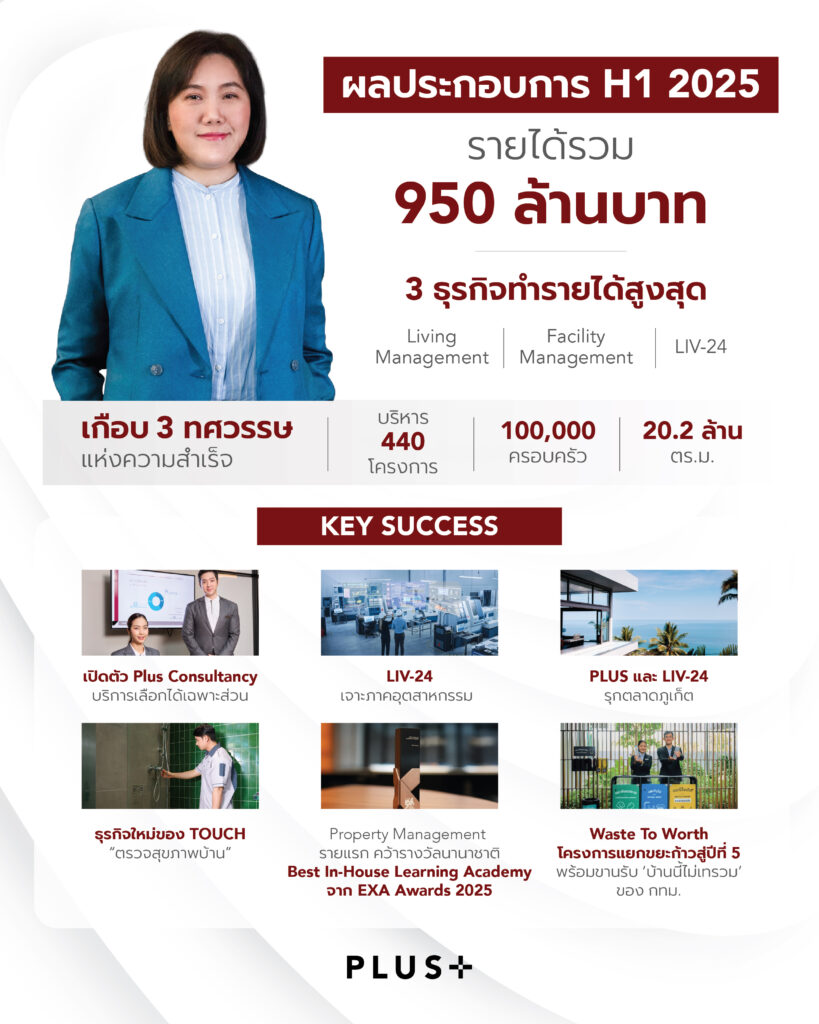 ผลประกอบการ H1 2025

รายได้รวม

950 ล้านบาท

3 ธุรกิจทำรายได้สูงสุด

Living Management

Facility Management

LIV-24

เกือบ 3 ทศวรรษ
แห่งความสำเร็จ

บริหาร
440
โครงการ

100,000
ครอบครัว

20.2 ล้าน
ตร.ม.

KEY SUCCESS

เปิดตัว Plus Consultancy
บริการเลือกได้เฉพาะส่วน

LIV-24
เจาะภาคอุตสาหกรรม

PLUS และ LIV-24
รุกตลาดภูเก็ต

ธุรกิจใหม่ของ TOUCH
"ตรวจสุขภาพบ้าน"

Property Management
รายแรก คว้ารางวัลนานาชาติ
Best In-House Learning Academy
จาก EXA Awards 2025

Waste To Worth
โครงการแยกขยะก้าวสู่ปีที่ 5
พร้อมขานรับ 'บ้านนี้ไม่เทรวม'
ของ กทม.

PLUS+